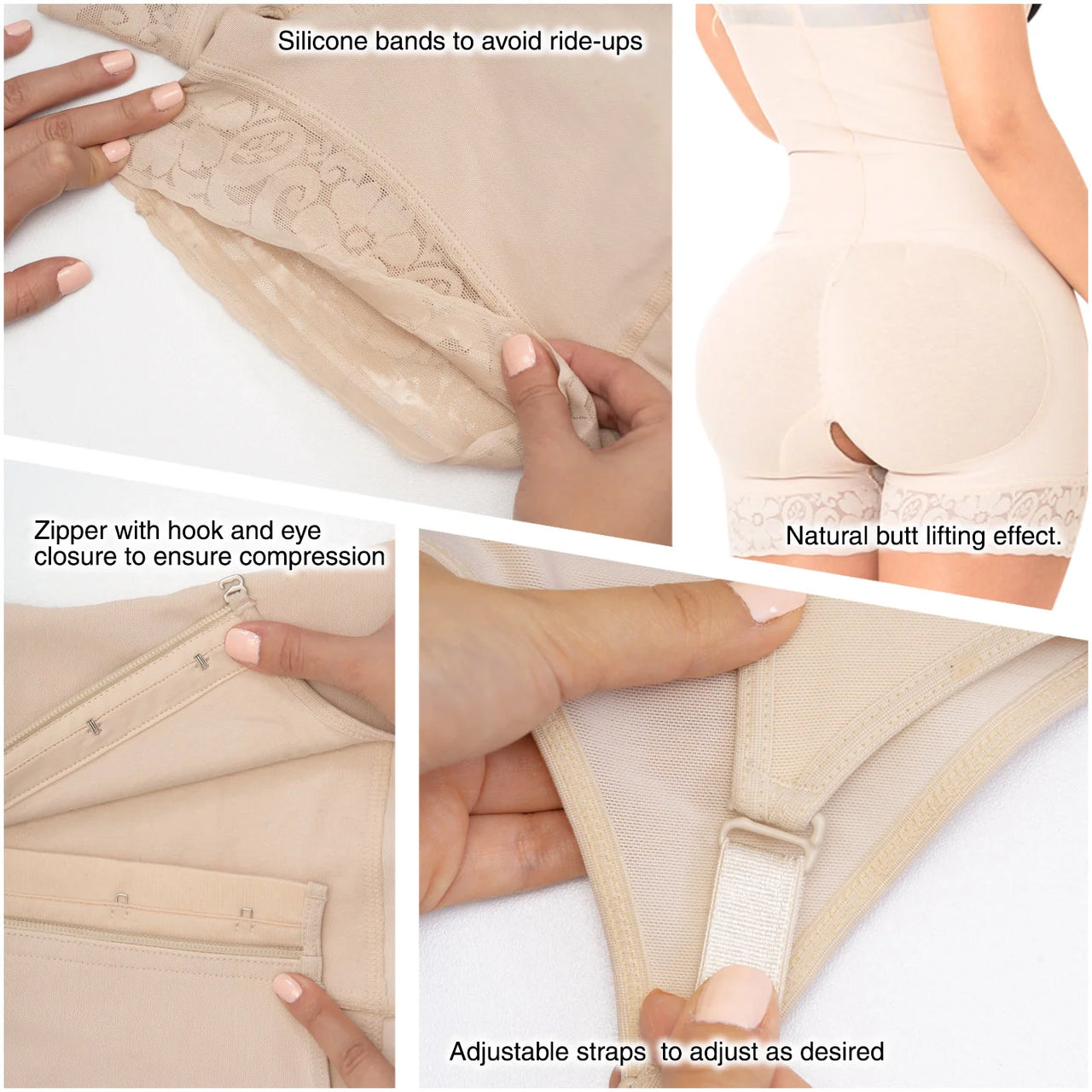 Silicone bands to avoid ride-ups

Natural butt lifting effect.

Zipper with hook and eye closure to ensure compression

Adjustable straps  to adjust as desired